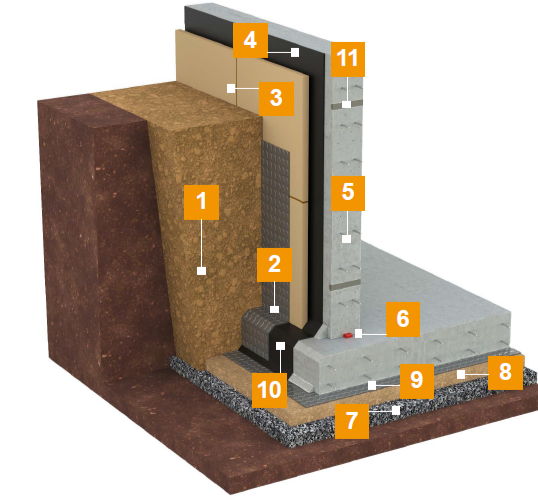 4
11
3
1
5
2
6
10
9
8
7