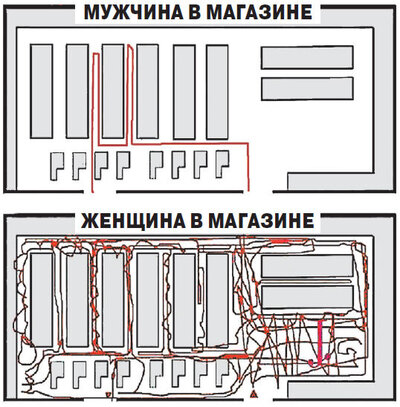 МУЖЧИНА В МАГАЗИНЕ

ЖЕНЩИНА В МАГАЗИНЕ