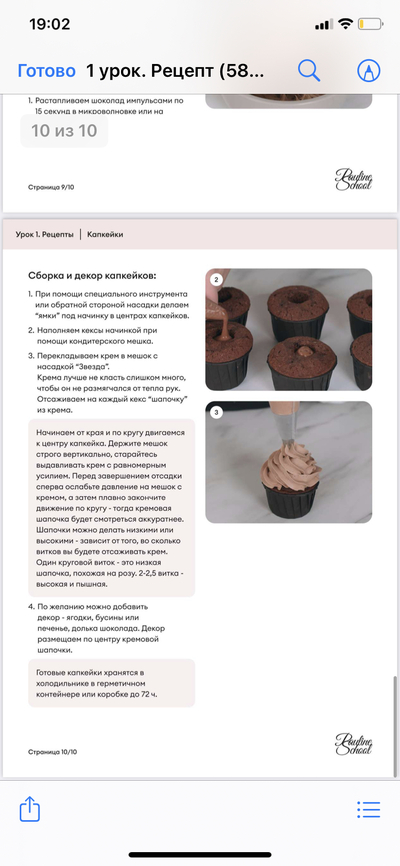 19:02

Готово 1 урок. Рецепт (58...

1. Растапливаем шоколад импульсами по 15 секунд в микроволновке или на

10 из 10

Страница 9/10

Routine School

Урок 1. Рецепты | Капкейки

Сборка и декор капкейков:

1. При помощи специального инструмента или обратной стороной насадки делаем "ямки" под начинку в центрах капкейков.

2. Наполняем кексы начинкой при помощи кондитерского мешка.

3. Перекладываем крем в мешок с насадкой "Звезда". Крема лучше не класть слишком много, чтобы он не размягчался от тепла рук. Отсаживаем на каждый кекс "шапочку" из крема.

Начинаем от края и по кругу двигаемся к центру капкейка. Держите мешок строго вертикально, старайтесь выдавливать крем с равномерным усилием. Перед завершением отсадки сперва ослабьте давление на мешок с кремом, а затем плавно закончите движение по кругу - тогда кремовая шапочка будет смотреться аккуратнее. Шапочки можно делать низкими или высокими - зависит от того, во сколько витков вы будете отсаживать крем. Один круговой виток - это низкая шапочка, похожая на розу. 2-2,5 витка - высокая и пышная.

4. По желанию можно добавить декор - ягодки, бусины или печенье, долька шоколада. Декор размещаем по центру кремовой шапочки.

Готовые капкейки хранятся в холодильнике в герметичном контейнере или коробке до 72 ч.

2

3

Страница 10/10

Routine School