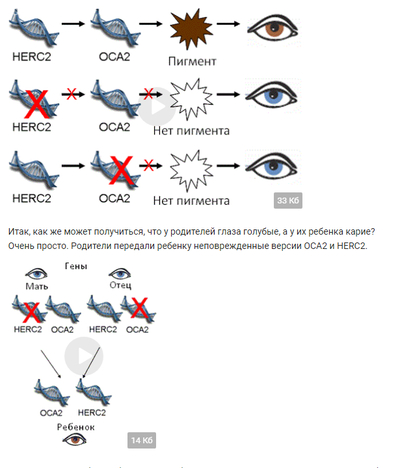 HERC2 OCA2 Пигмент

HERC2 OCA2 Нет пигмента

HERC2 OCA2 Нет пигмента

33 Кб

Итак, как же может получиться, что у родителей глаза голубые, а у их ребенка карие? Очень просто. Родители передали ребенку неповрежденные версии OCA2 и HERC2.

Гены

Мать

Отец

HERC2 OCA2 HERC2 OCA2

OCA2 HERC2

Ребенок

14 Кб