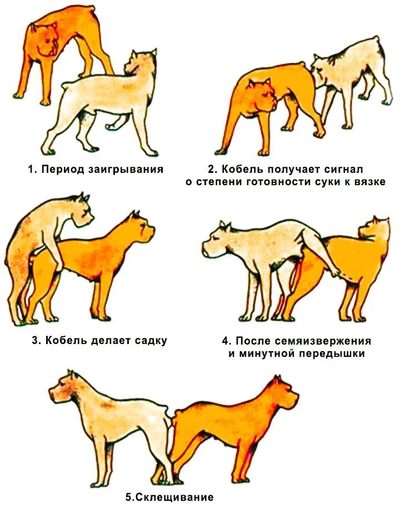 1. Период заигрывания

2. Кобель получает сигнал о степени готовности суки к вязке

3. Кобель делает садку

4. После семяизвержения и минутной передышки

5.Склещивание