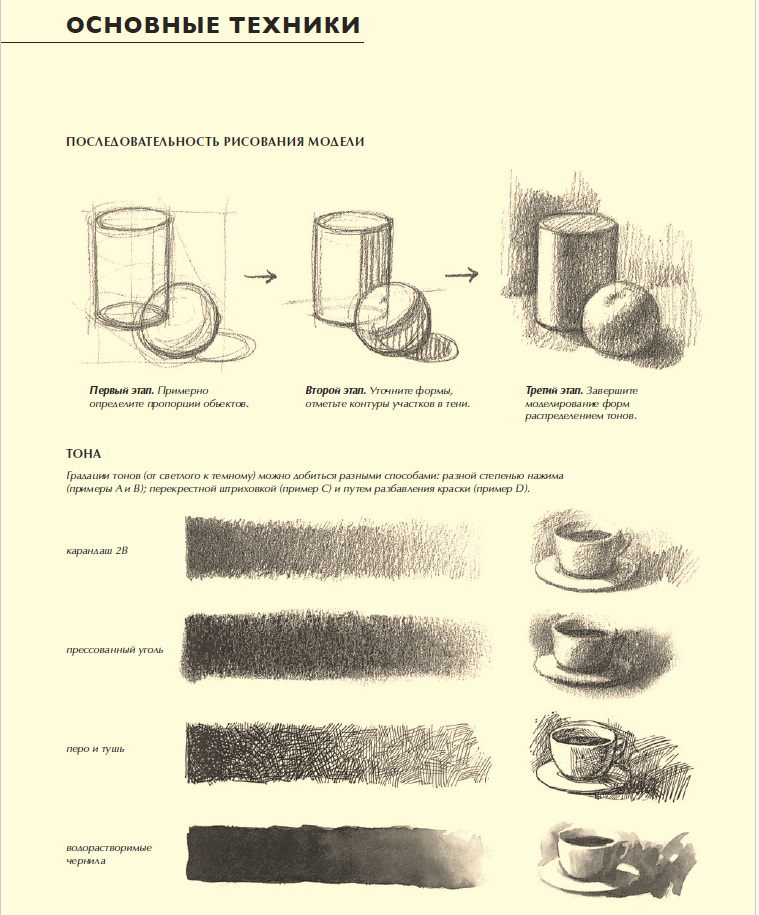 ОСНОВНЫЕ ТЕХНИКИ

ПОСЛЕДОВАТЕЛЬНОСТЬ РИСОВАНИЯ МОДЕЛИ

Первый этап. Примерно определите пропорции объектов.

Второй этап. Уточните формы, отметьте контуры участков в тени.

Третий этап. Завершите моделирование форм распределением тонов.

ТОНА

Градации тонов (от светлого к темному) можно добиться разными способами: разной степенью нажима (примеры A и B); перекрестной штриховкой (пример C) и путем разбавления краски (пример D).

карандаш 2B

прессованный уголь

перо и тушь

водорастворимые чернила