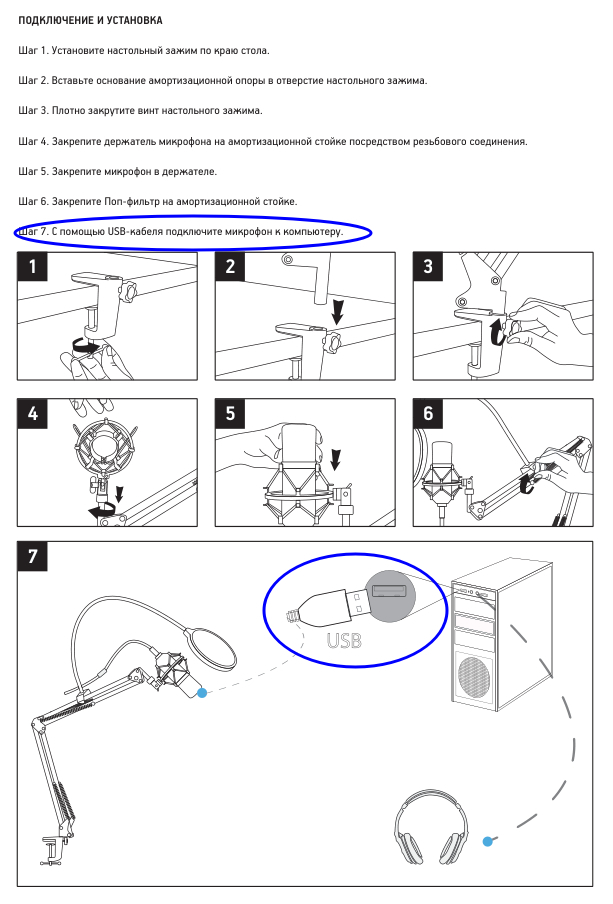 ПОДКЛЮЧЕНИЕ И УСТАНОВКА

Шаг 1. Установите настольный зажим по краю стола.

Шаг 2. Вставьте основание амортизационной опоры в отверстие настольного зажима.

Шаг 3. Плотно закрутите винт настольного зажима.

Шаг 4. Закрепите держатель микрофона на амортизационной стойке посредством резьбового соединения.

Шаг 5. Закрепите микрофон в держателе.

Шаг 6. Закрепите Поп-фильтр на амортизационной стойке.

Шаг 7. С помощью USB-кабеля подключите микрофон к компьютеру.

1

2

3

4

5

6

7

USB