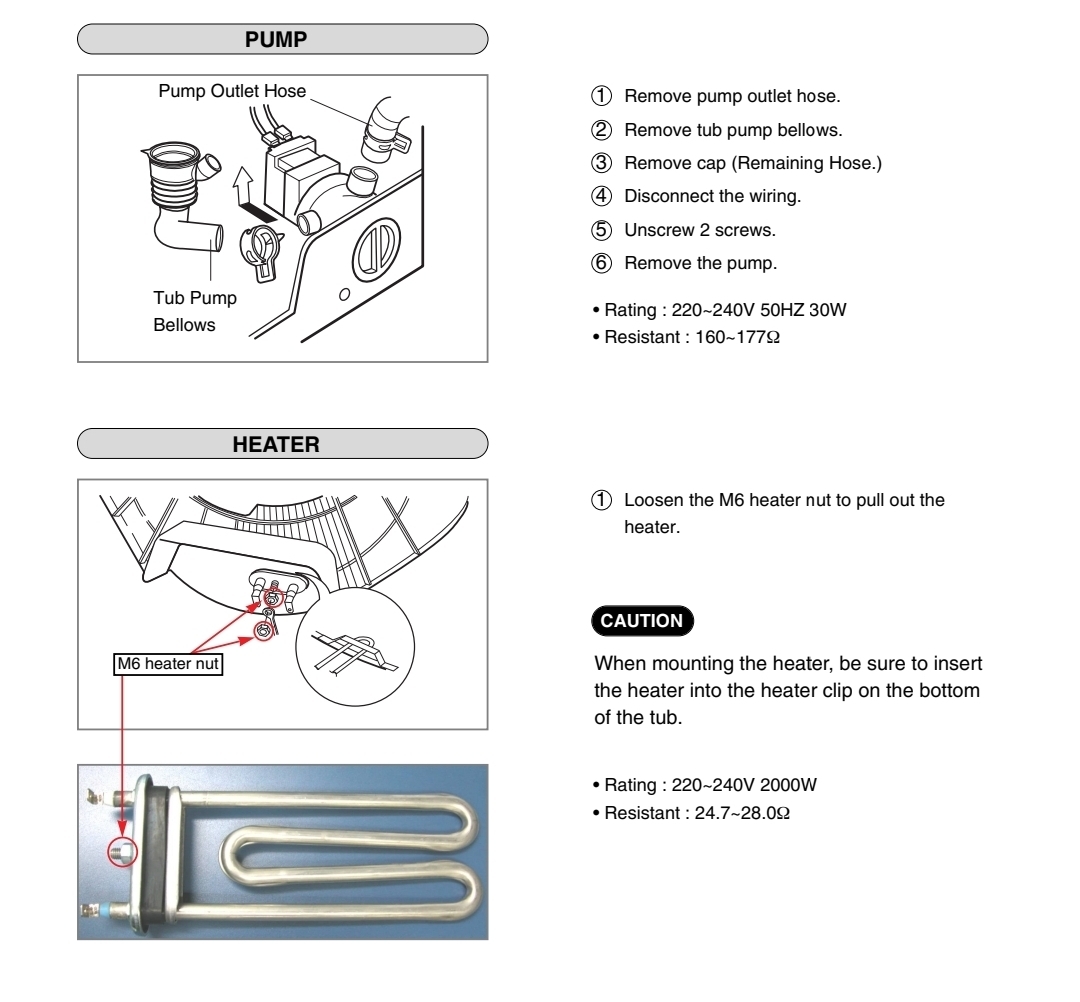 PUMP

Pump Outlet Hose

Tub Pump Bellows

① Remove pump outlet hose.
② Remove tub pump bellows.
③ Remove cap (Remaining Hose.)
④ Disconnect the wiring.
⑤ Unscrew 2 screws.
⑥ Remove the pump.

• Rating : 220~240V 50HZ 30W
• Resistant : 160~177Ω

HEATER

M6 heater nut

① Loosen the M6 heater nut to pull out the heater.

CAUTION

When mounting the heater, be sure to insert the heater into the heater clip on the bottom of the tub.

• Rating : 220~240V 2000W
• Resistant : 24.7~28.0Ω