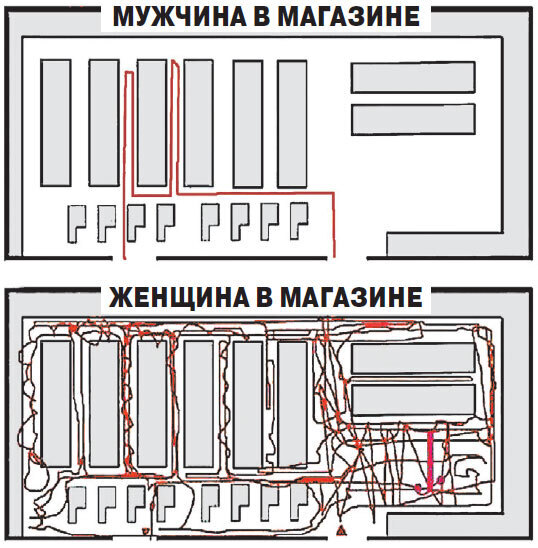 МУЖЧИНА В МАГАЗИНЕ

ЖЕНЩИНА В МАГАЗИНЕ