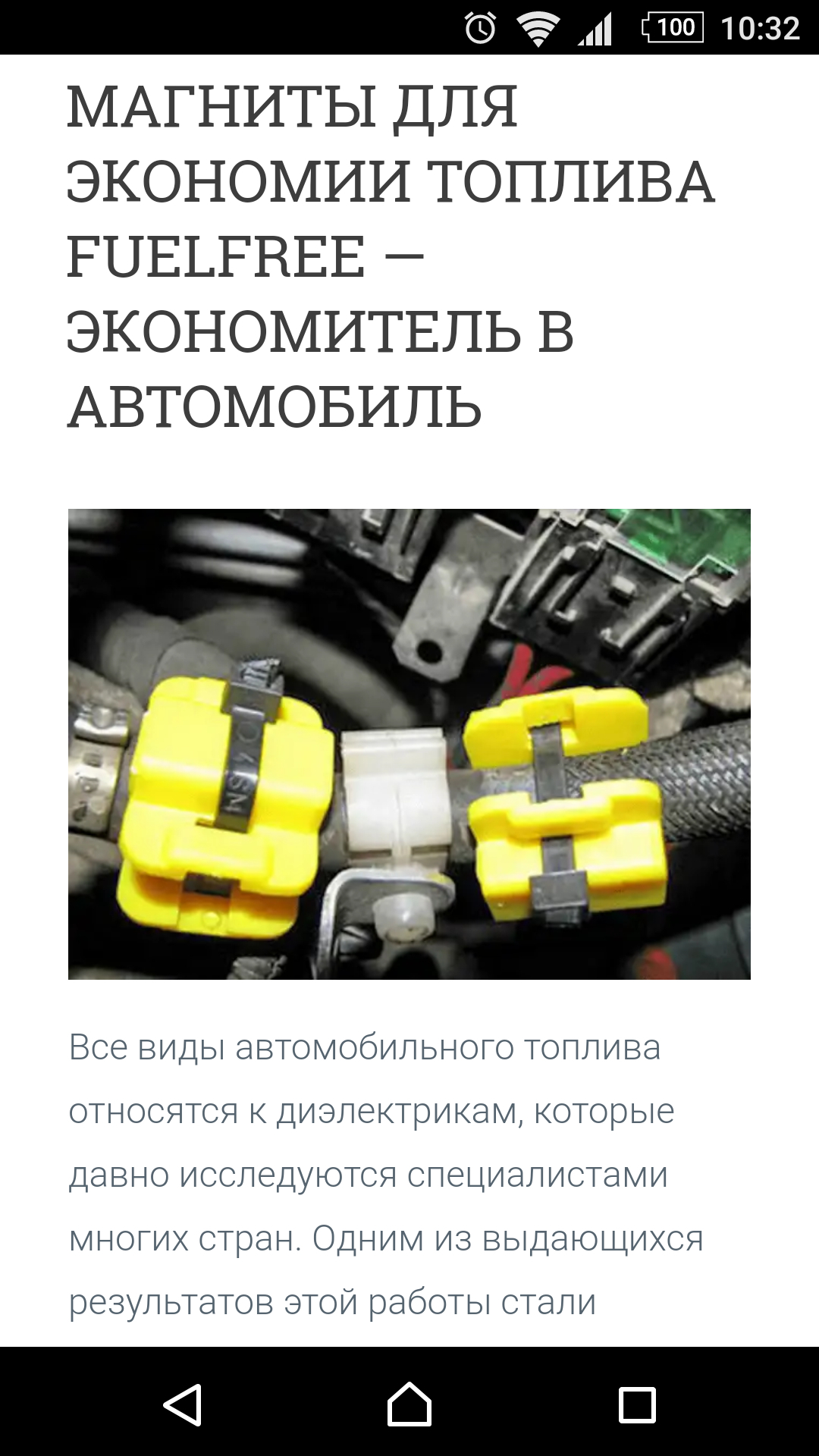 100 10:32

МАГНИТЫ ДЛЯ ЭКОНОМИИ ТОПЛИВА FUELFREE — ЭКОНОМИТЕЛЬ В АВТОМОБИЛЬ

Все виды автомобильного топлива относятся к диэлектрикам, которые давно исследуются специалистами многих стран. Одним из выдающихся результатов этой работы стали