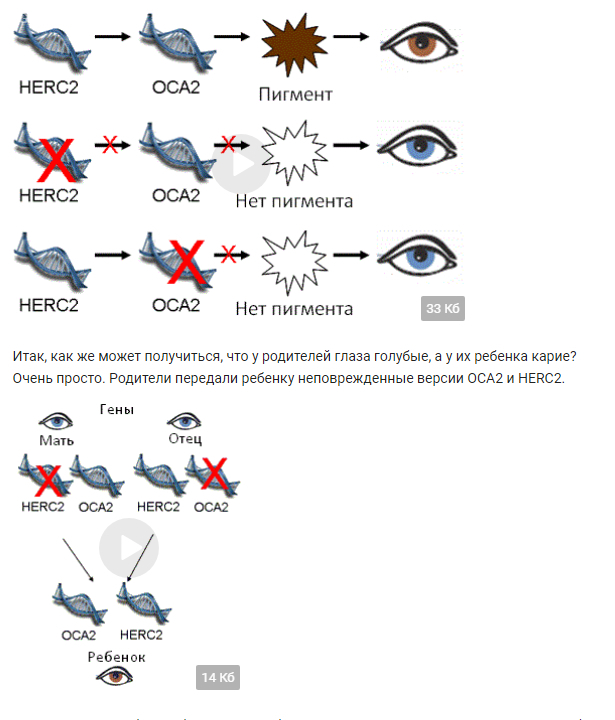 HERC2 OCA2 Пигмент

HERC2 OCA2 Нет пигмента

HERC2 OCA2 Нет пигмента

33 Кб

Итак, как же может получиться, что у родителей глаза голубые, а у их ребенка карие? Очень просто. Родители передали ребенку неповрежденные версии OCA2 и HERC2.

Гены

Мать

Отец

HERC2 OCA2 HERC2 OCA2

OCA2 HERC2

Ребенок

14 Кб