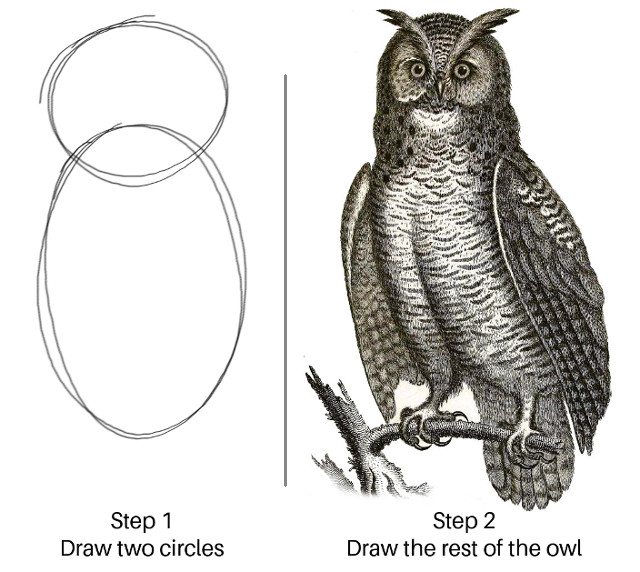 Step 1
Draw two circles

Step 2
Draw the rest of the owl