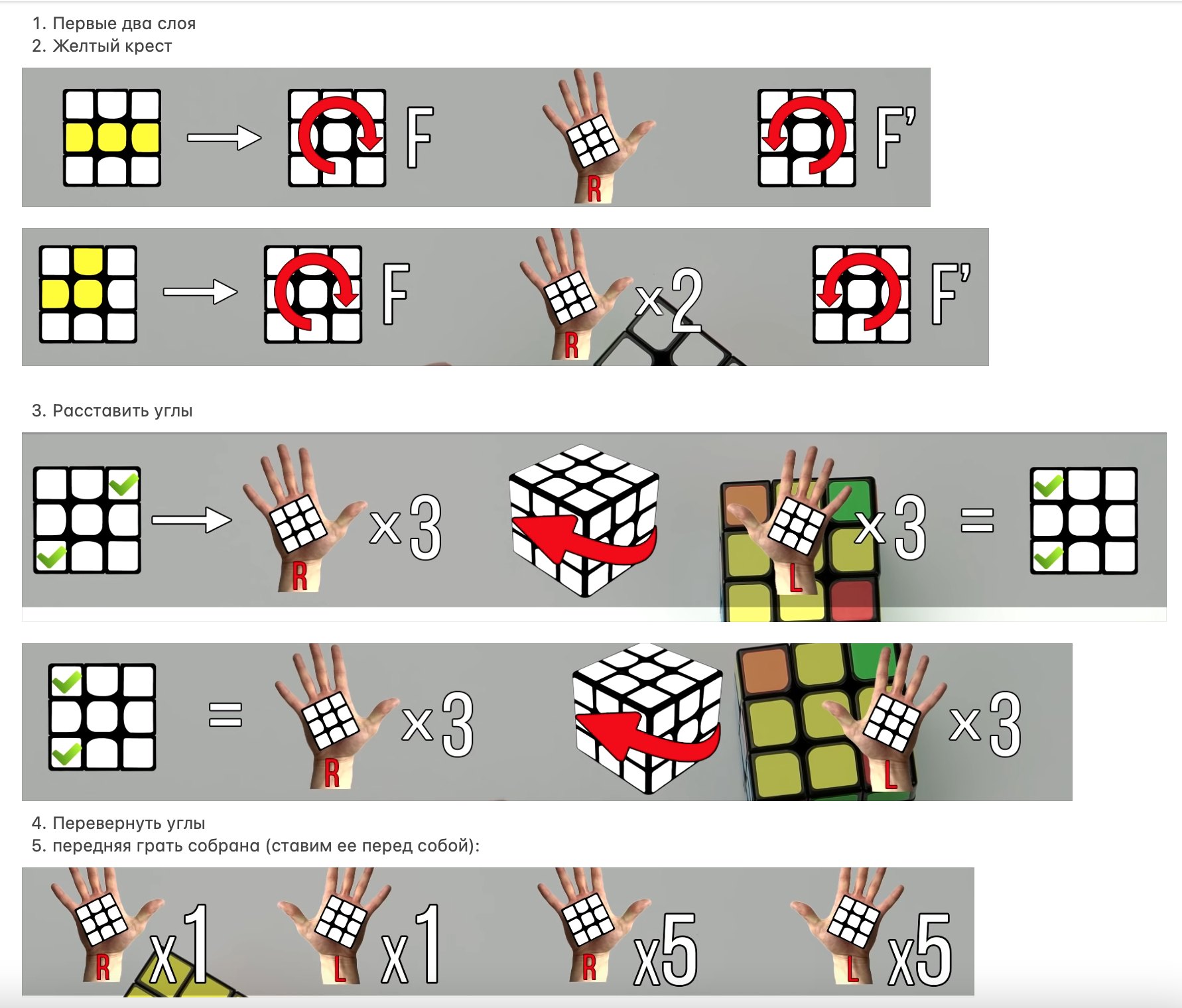 1. Первые два слоя
2. Желтый крест

F R F'

F R x2 F'

3. Расставить углы

R x3 L x3 =

= R x3 L x3

4. Перевернуть углы
5. передняя грать собрана (ставим ее перед собой):

R x1 L x1 R x5 L x5