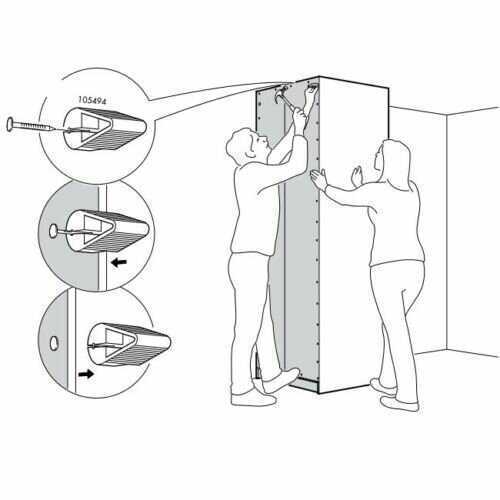 105494