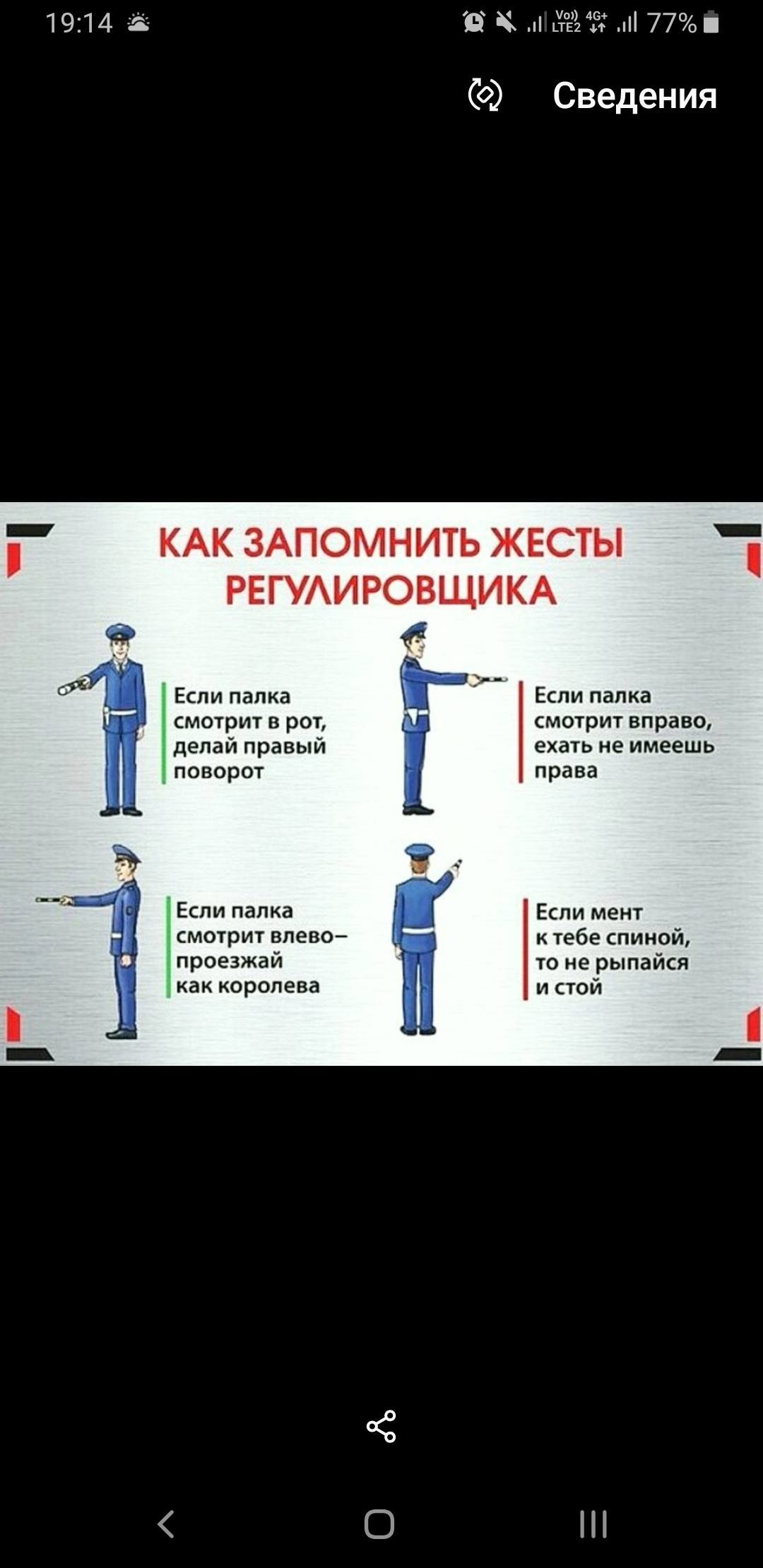 19:14

Vo) LTE2 4G+ 77%

Сведения

КАК ЗАПОМНИТЬ ЖЕСТЫ РЕГУЛИРОВЩИКА

Если палка смотрит в рот, делай правый поворот

Если палка смотрит вправо, ехать не имеешь права

Если палка смотрит влево– проезжай как королева

Если мент к тебе спиной, то не рыпайся и стой